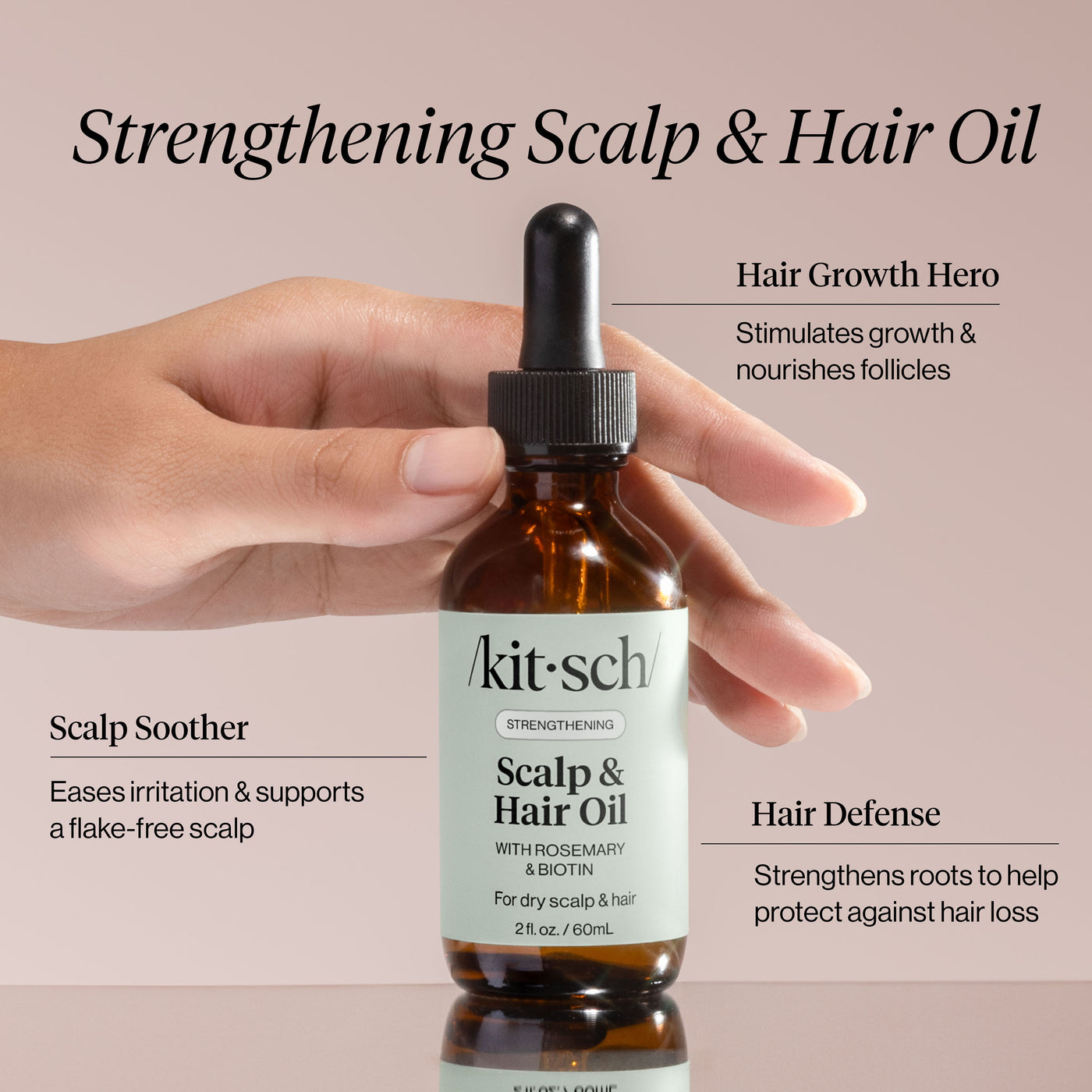 Strengthening Scalp & Hair Oil

Hair Growth Hero

Stimulates growth & nourishes follicles

/kit·sch/

STRENGTHENING

Scalp & Hair Oil

WITH ROSEMARY & BIOTIN

For dry scalp & hair

2 fl. oz. / 60mL

Scalp Soother

Eases irritation & supports a flake-free scalp

Hair Defense

Strengthens roots to help protect against hair loss